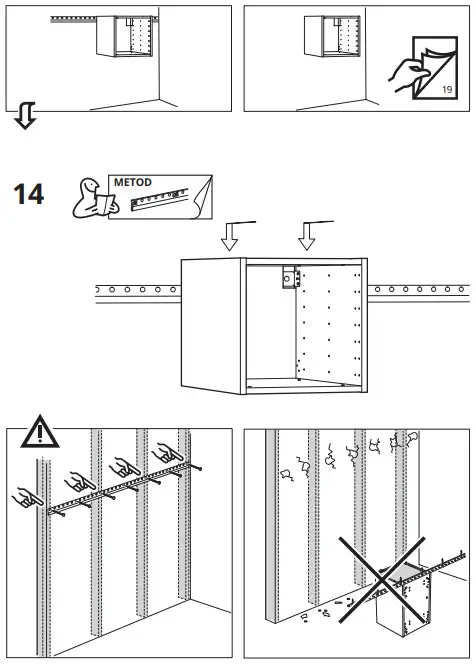 19

14

METOD