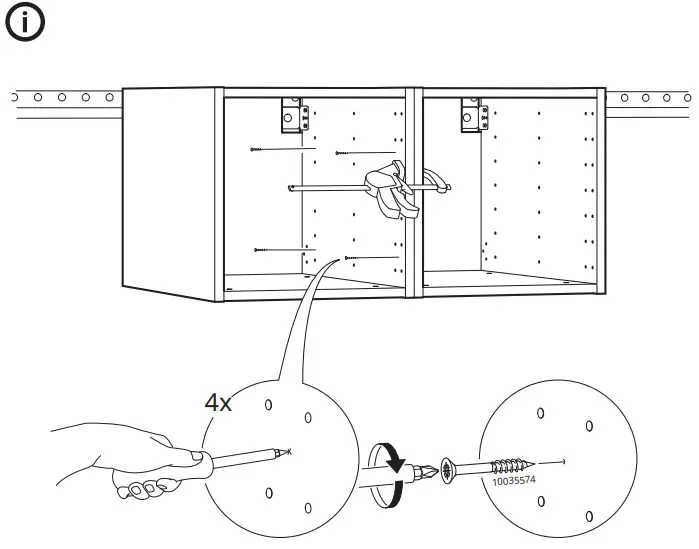 i

4x

10035574