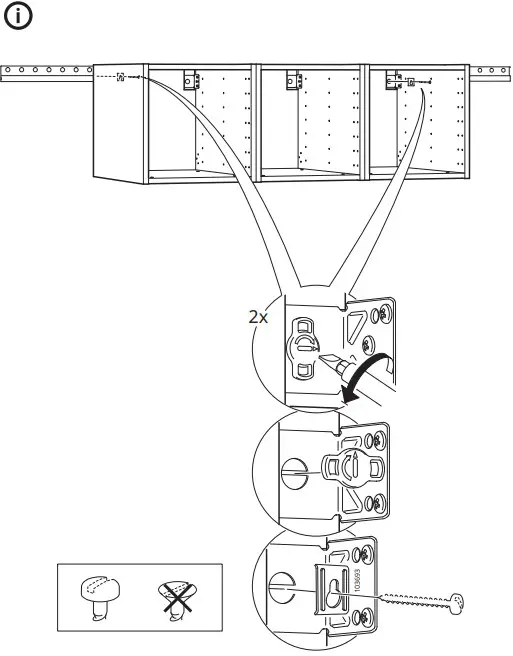 i

2x

103693