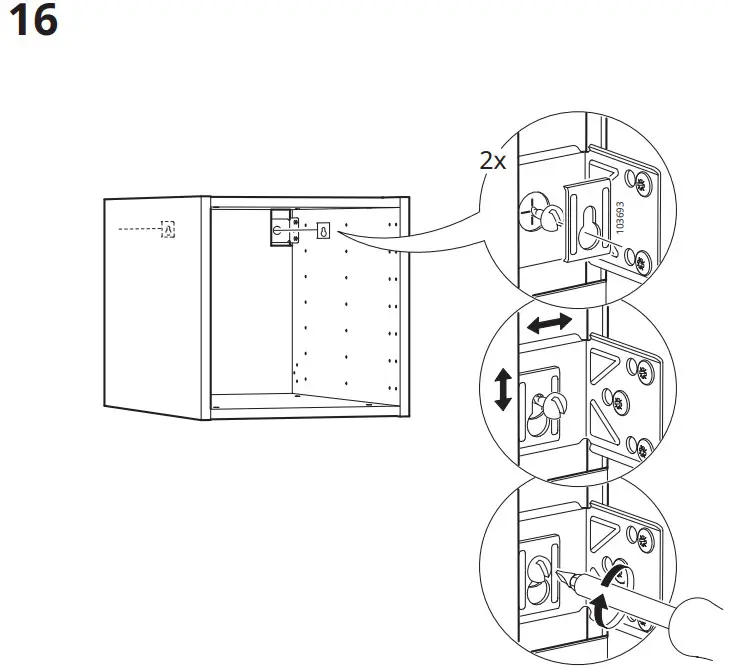 16

A

2x

103693