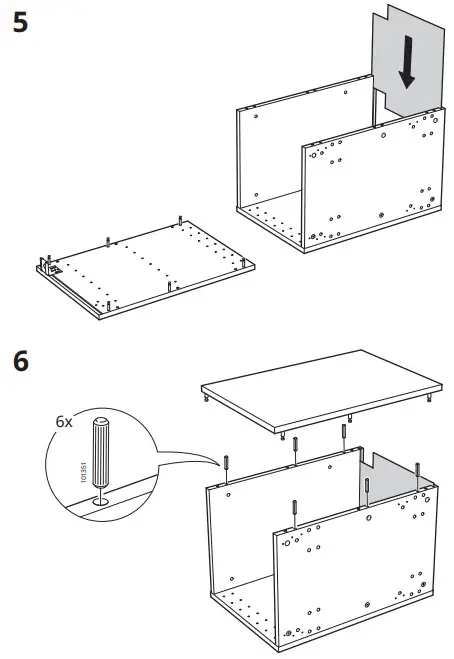 5

6

6x

101351