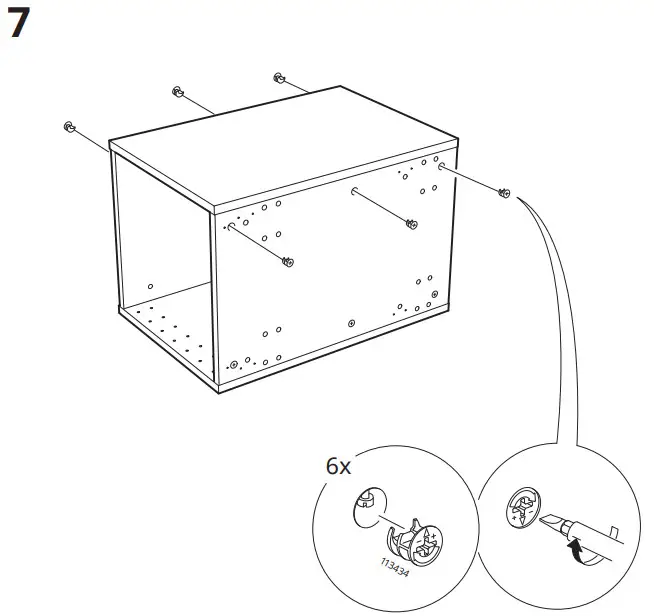 7

6x

113434