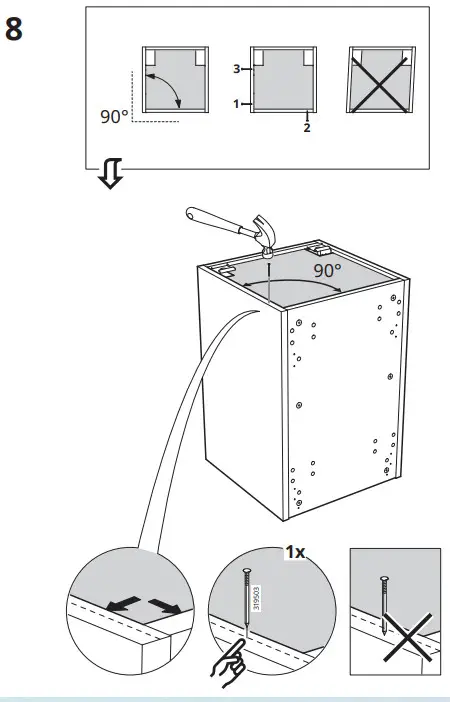 8

90°

3

1

2

90°

1x

319503