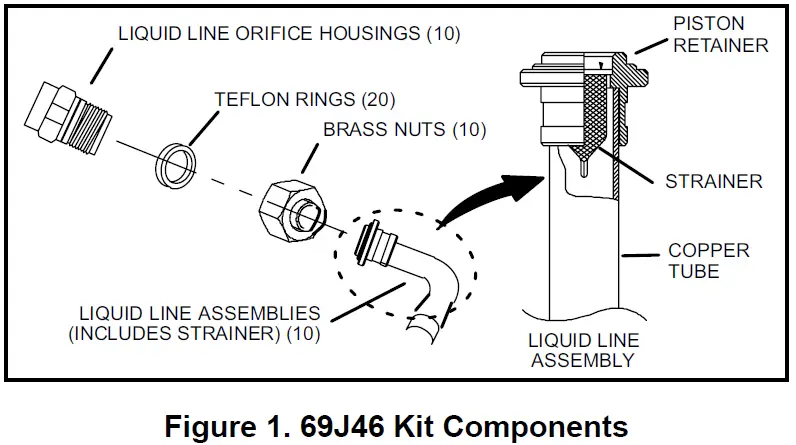 LIQUID LINE ORIFICE HOUSINGS (10)

TEFLON RINGS (20)

BRASS NUTS (10)

LIQUID LINE ASSEMBLIES (INCLUDES STRAINER) (10)

PISTON RETAINER

STRAINER

COPPER TUBE

LIQUID LINE ASSEMBLY

Figure 1. 69J46 Kit Components