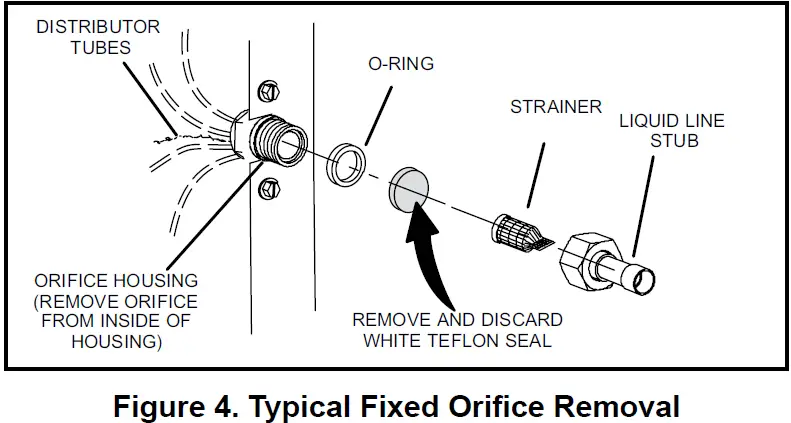 DISTRIBUTOR TUBES

O-RING

STRAINER

LIQUID LINE STUB

ORIFICE HOUSING (REMOVE ORIFICE FROM INSIDE OF HOUSING)

REMOVE AND DISCARD WHITE TEFLON SEAL

Figure 4. Typical Fixed Orifice Removal