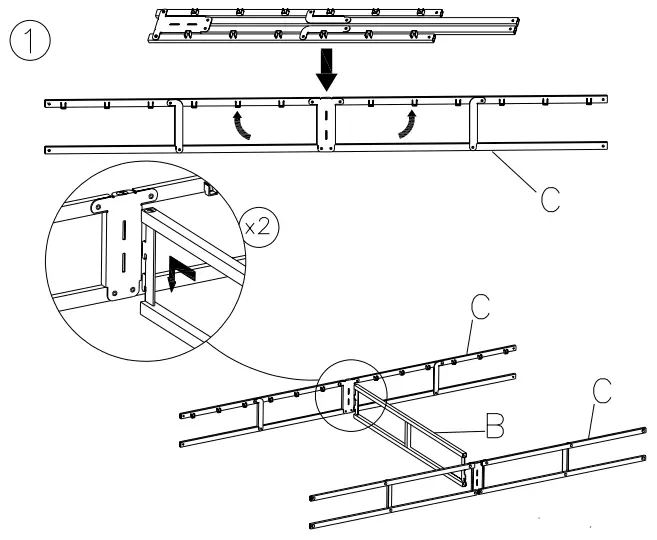 1

C

x2

C

B

C