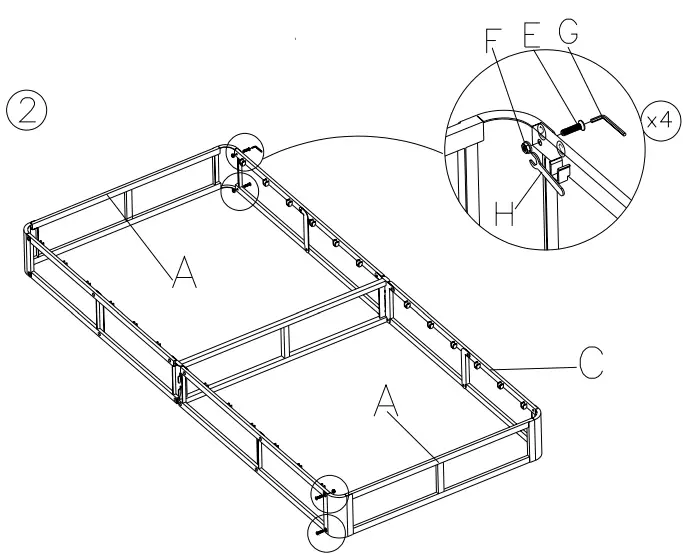 ②

F E G

x4

H

A

C

A