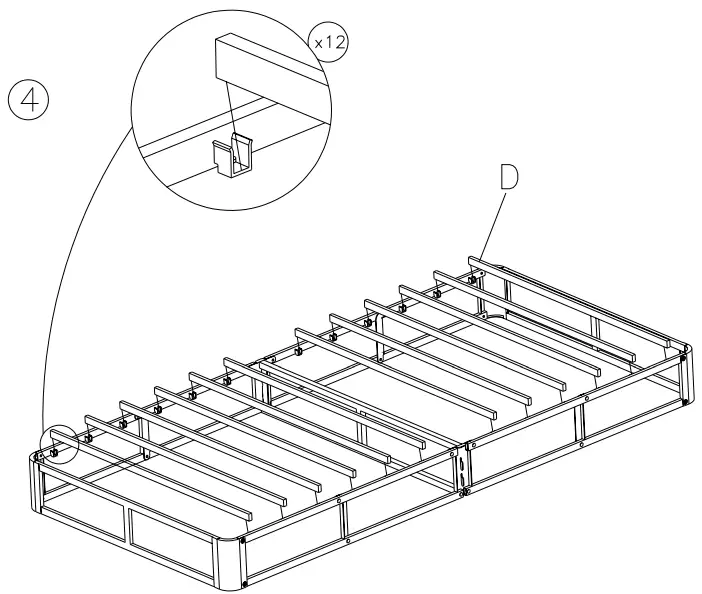 4

x12

D