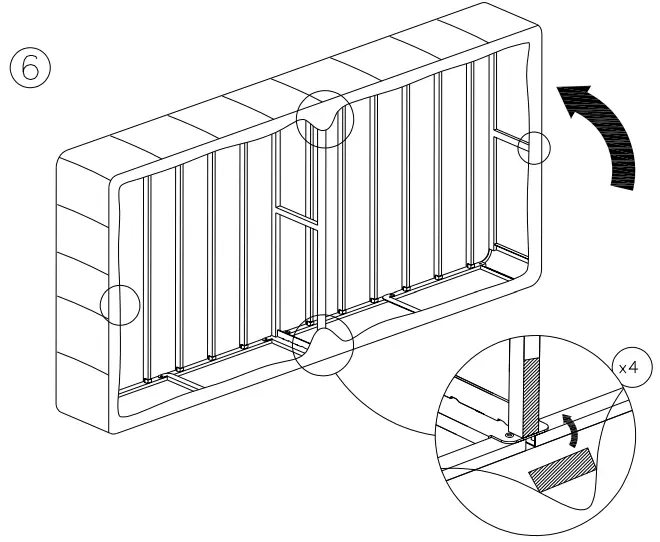 6

x4