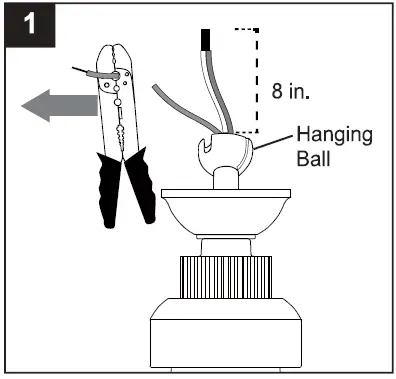 1

8 in.

Hanging Ball