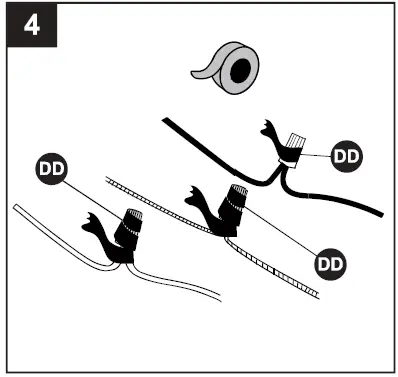 4

DD

DD

DD