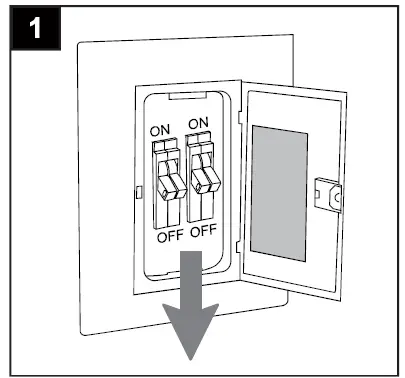 1

ON ON

OFF OFF