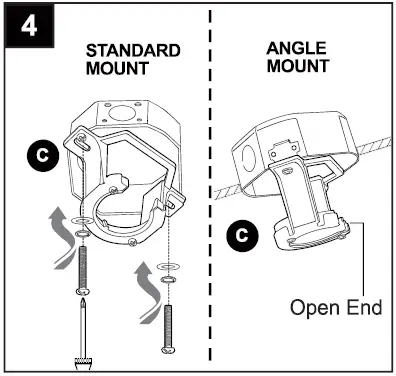 4

STANDARD MOUNT

C

ANGLE MOUNT

C

Open End