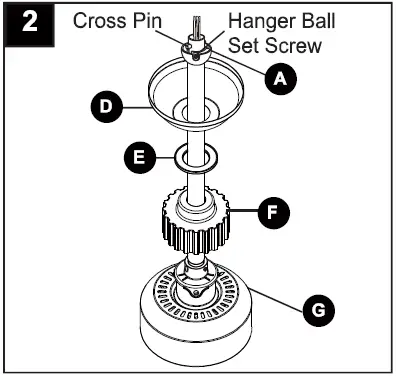 2

Cross Pin

Hanger Ball Set Screw

A

D

E

F

G