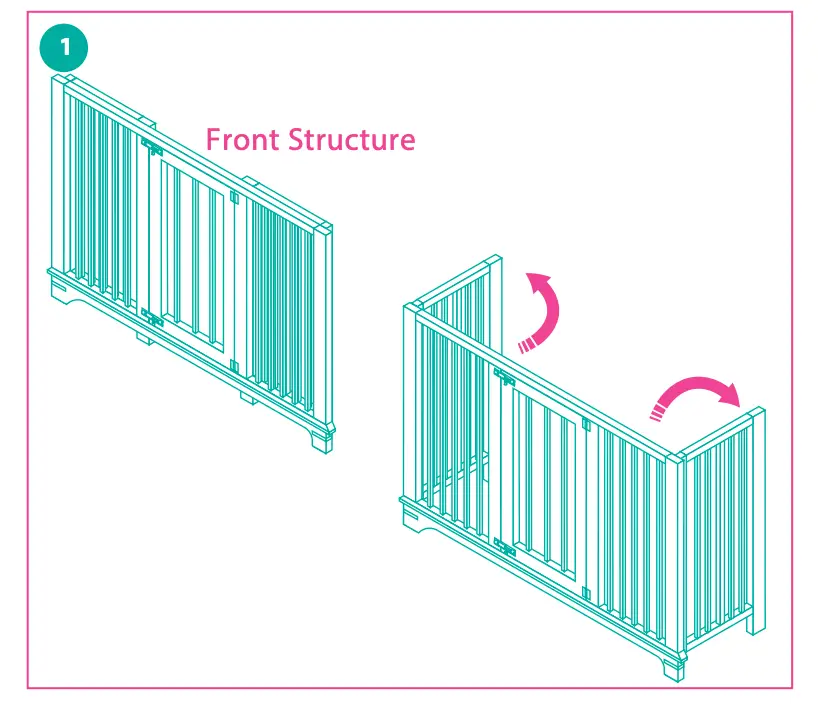 1

Front Structure