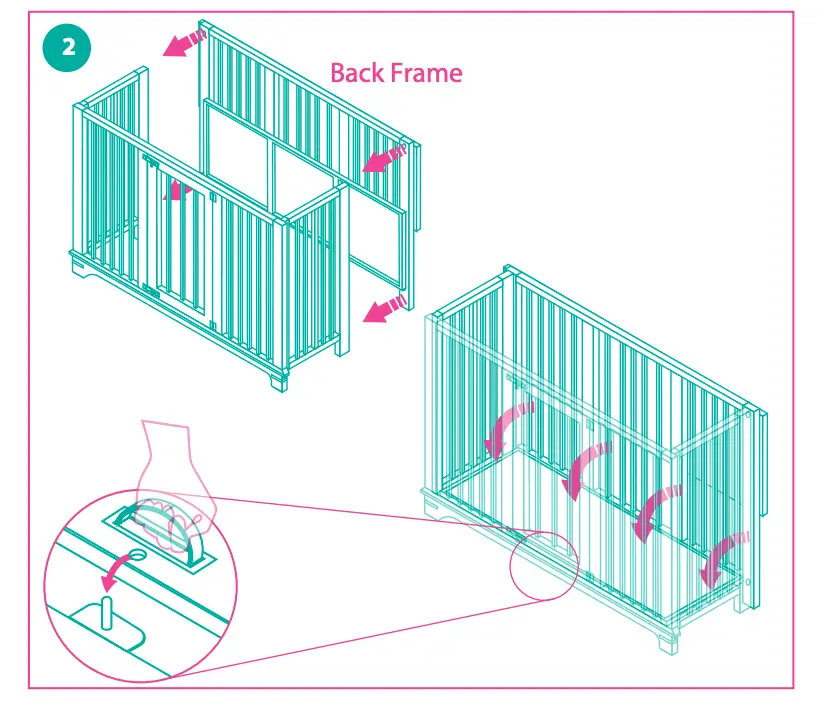 2

Back Frame