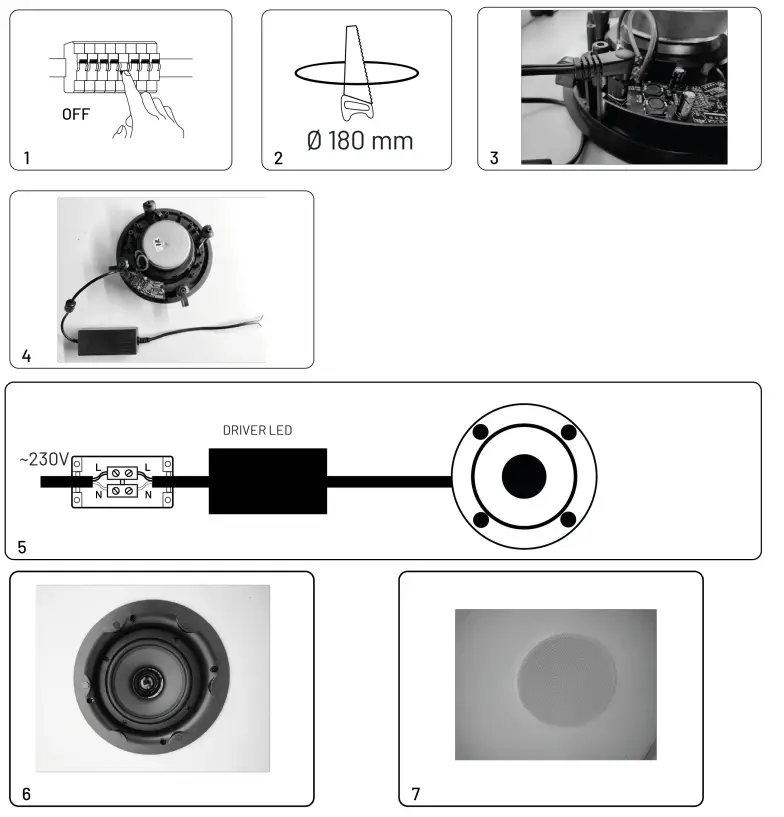 OFF

1

Ø 180 mm

2

3

4

DRIVER LED

~230V

L L

N N

5

6

7