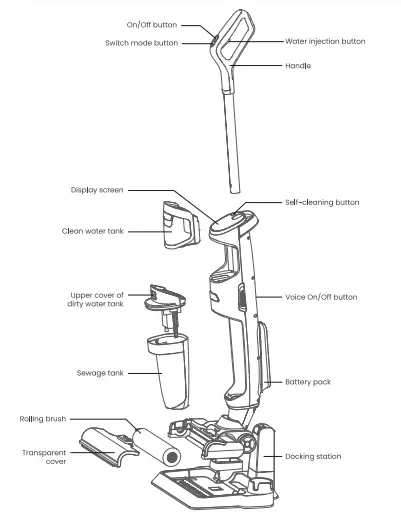 On/Off button
Switch mode button
Water injection button
Handle
Display screen
Self-cleaning button
Clean water tank
Upper cover of dirty water tank
Voice On/Off button
Sewage tank
Battery pack
Rolling brush
Transparent cover
Docking station