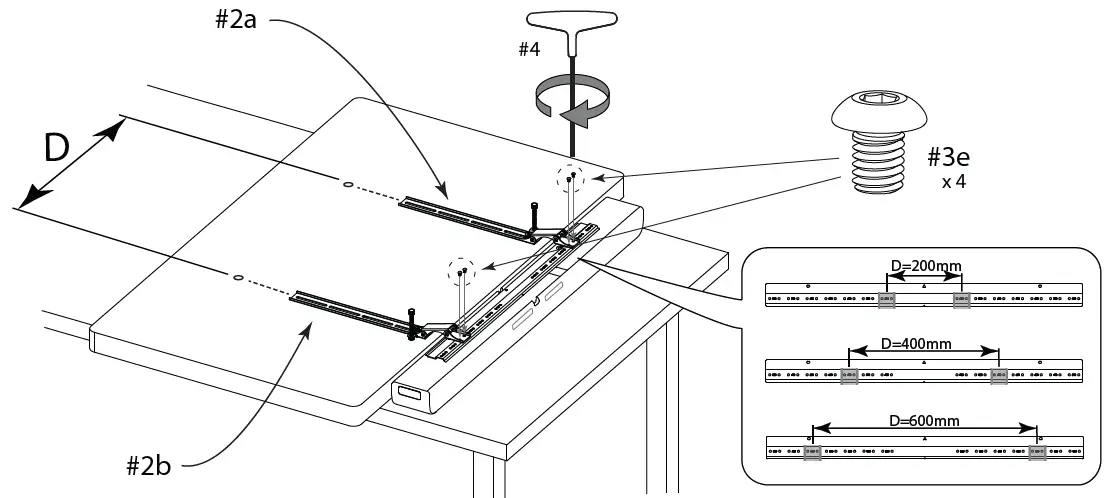 #2a

#4

D

#3e
x 4

D=200mm

D=400mm

D=600mm

#2b