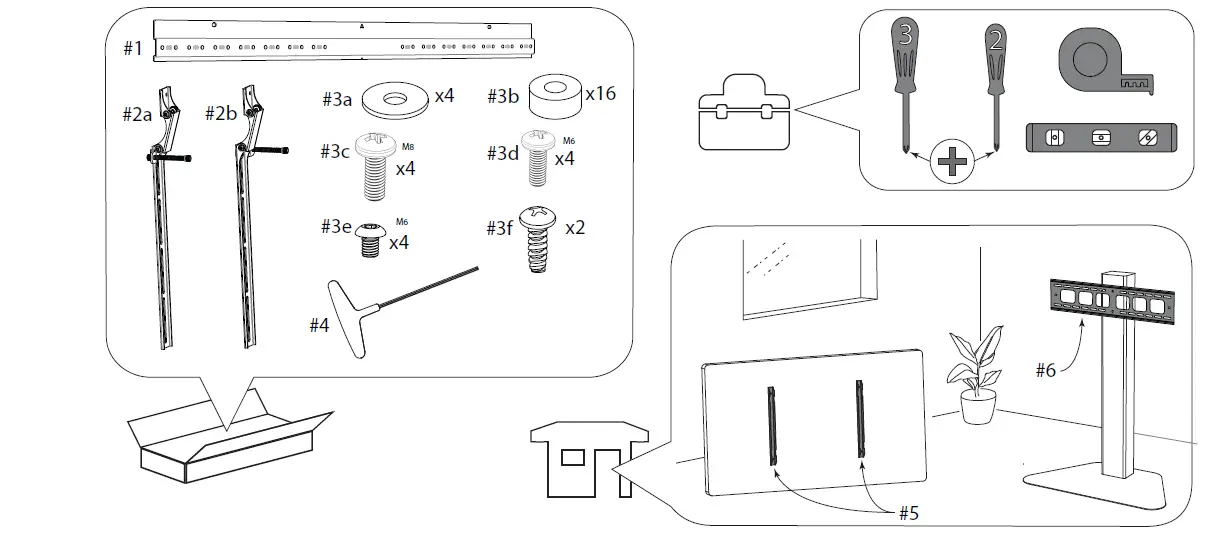 #1
#2a
#2b
#3a x4
#3b x16
#3c M8 x4
#3d M6 x4
#3e M6 x4
#3f x2
#4
3
2
#6
#5