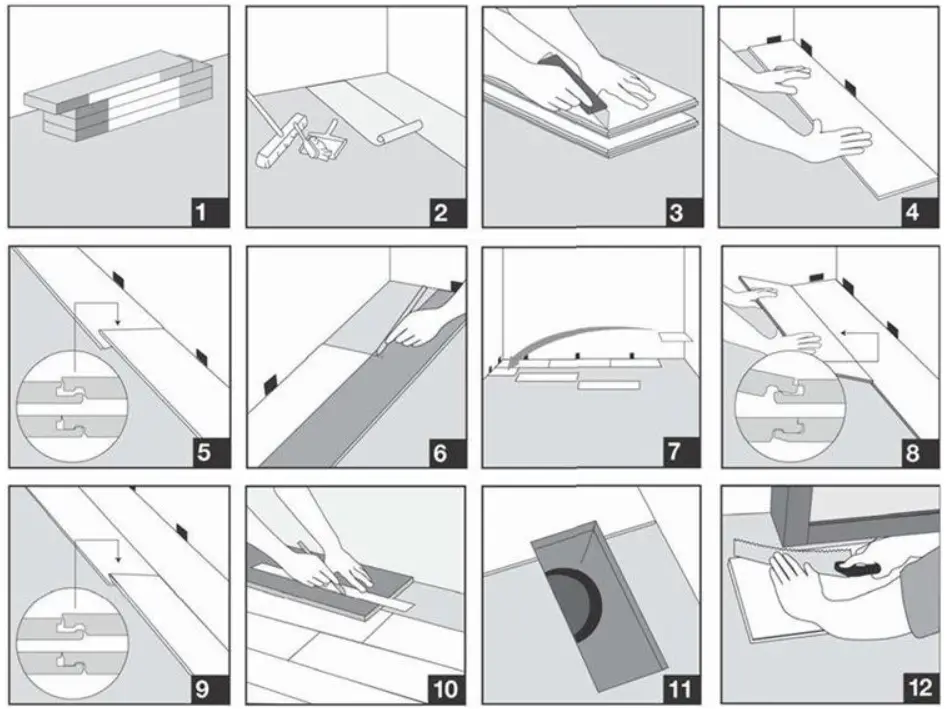 1
2
3
4
5
6
7
8
9
10
11
12