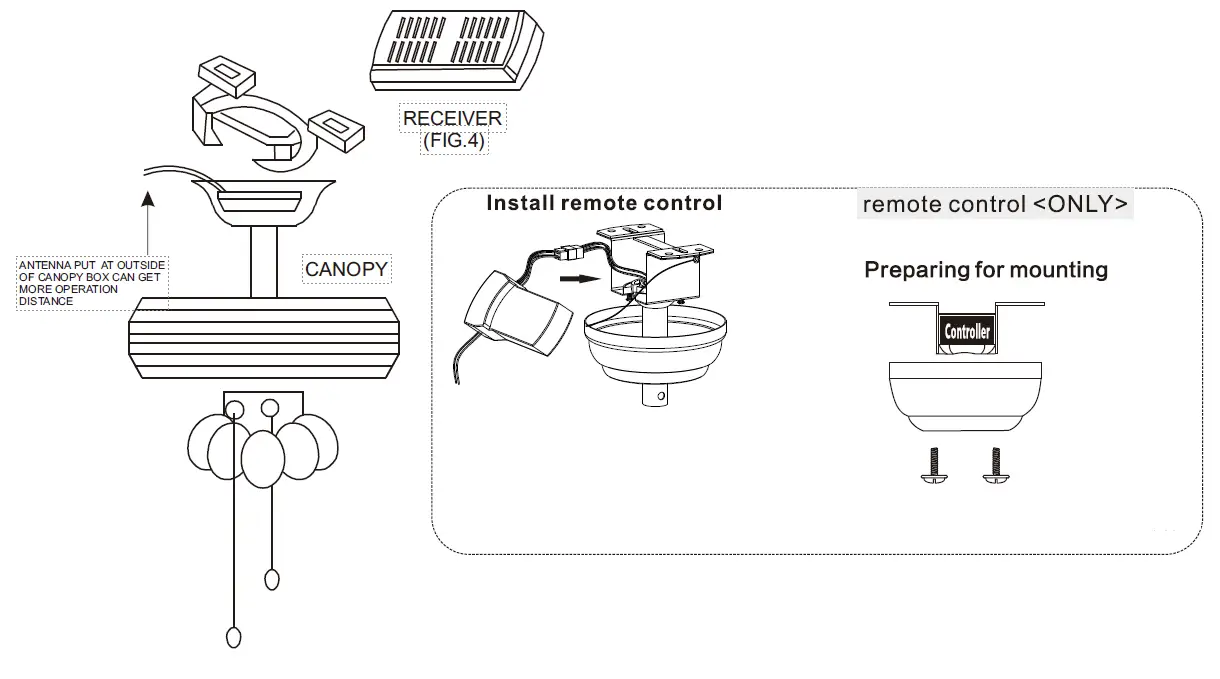 RECEIVER
(FIG.4)

ANTENNA PUT AT OUTSIDE OF CANOPY BOX CAN GET MORE OPERATION DISTANCE

CANOPY

Install remote control

remote control <ONLY>

Preparing for mounting

Controller