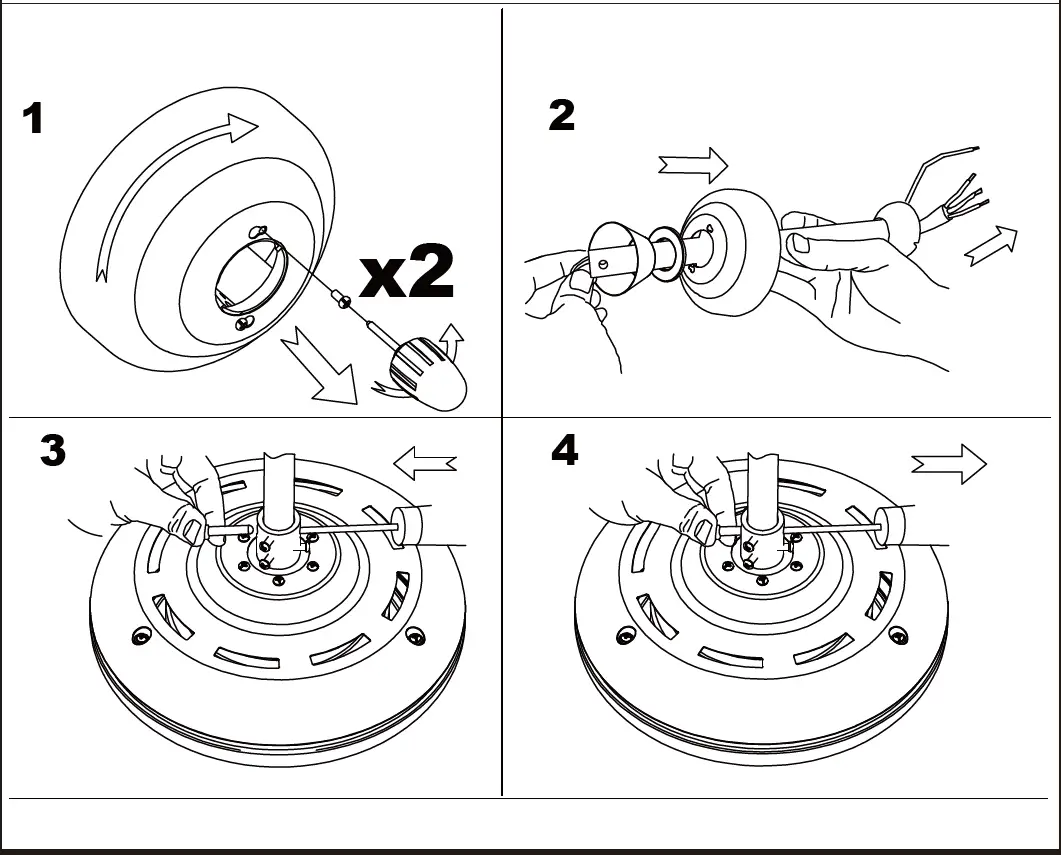 1

x2

2

3

4