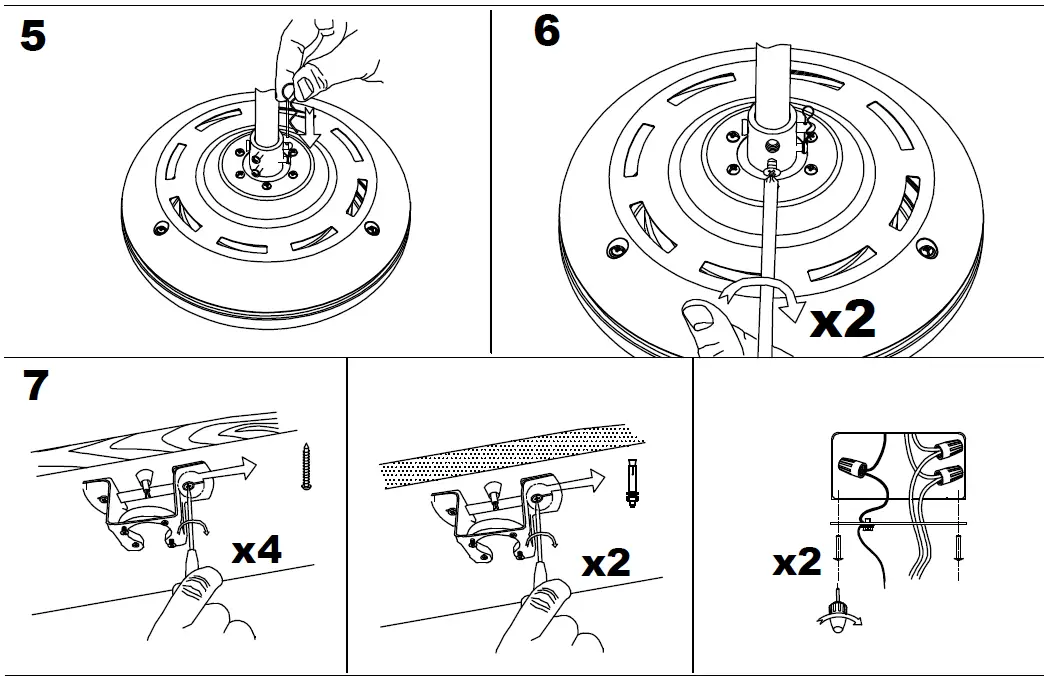 5

6

x2

7

x4

x2

x2