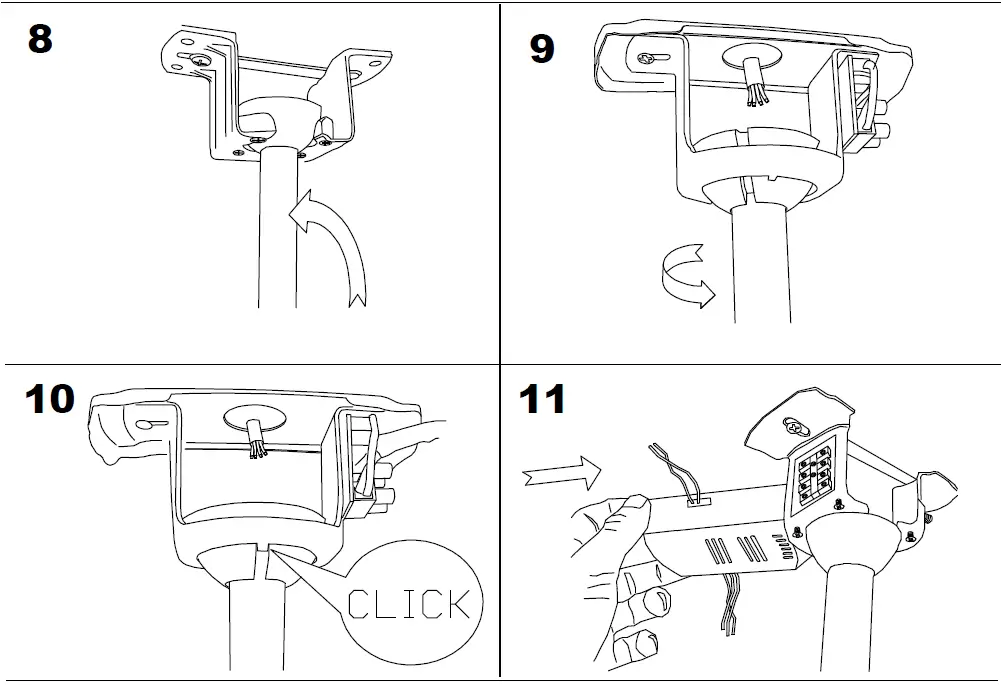 8

9

10

CLICK

11