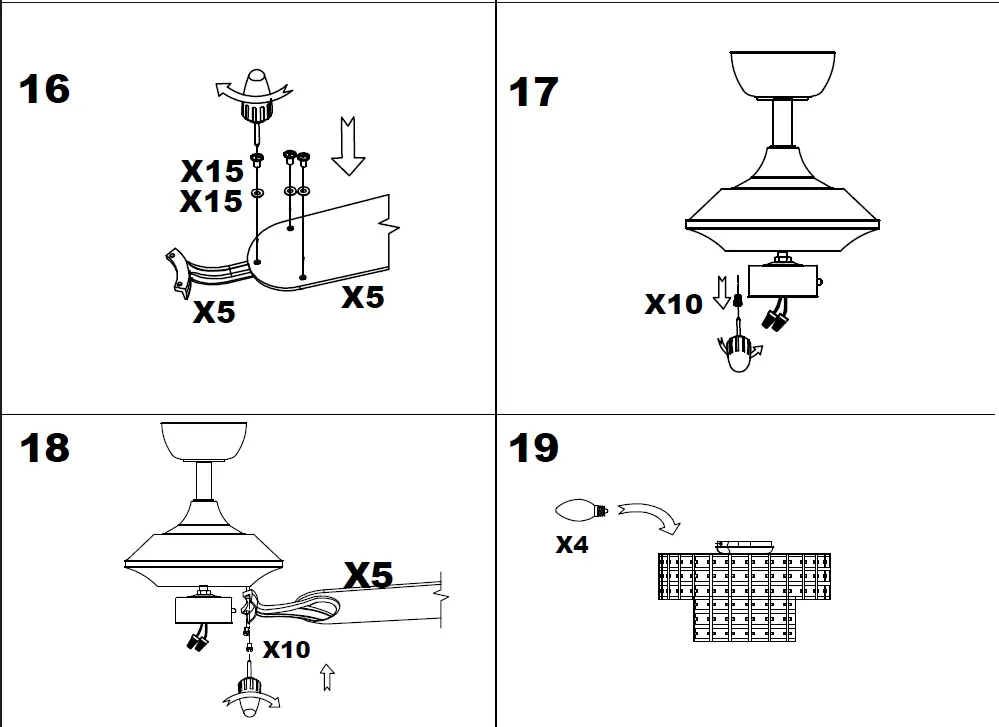 16

X15
X15
X5
X5

17

X10

18

X5
X10

19

X4