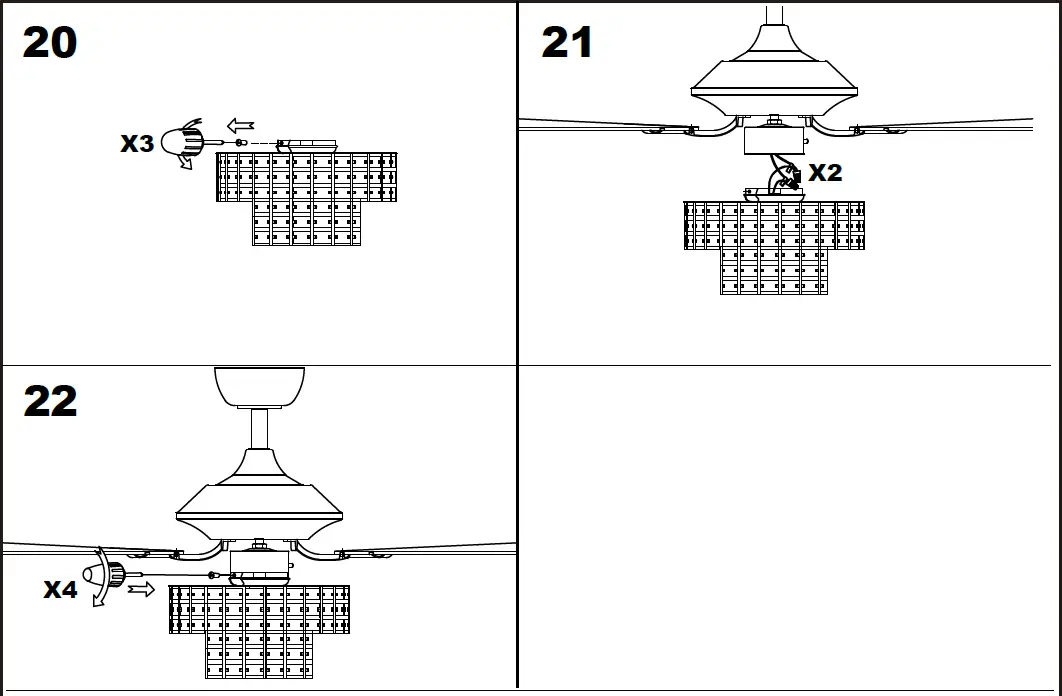 20

X3

21

X2

22

X4