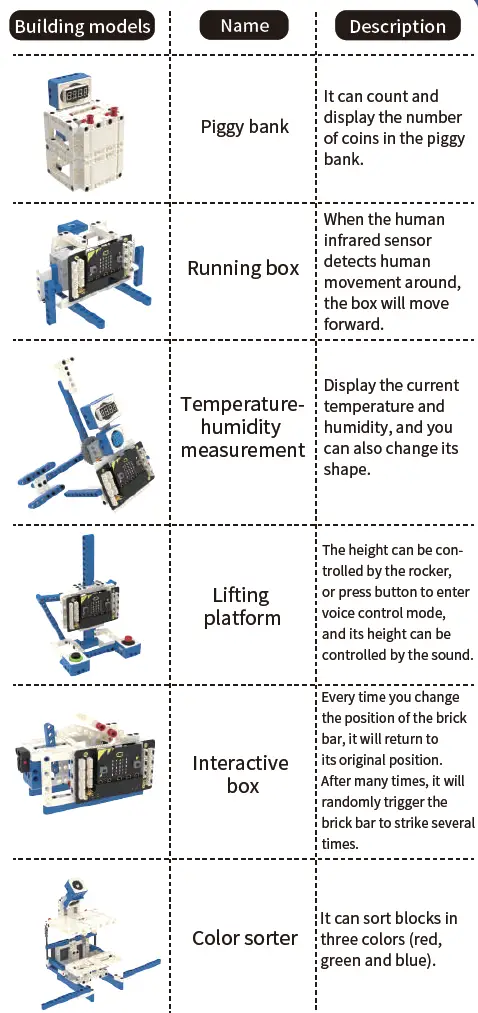 | Building models | Name | Description |
|---|---|---|
| | Piggy bank | It can count and display the number of coins in the piggy bank. |
| | Running box | When the human infrared sensor detects human movement around, the box will move forward. |
| | Temperature-humidity measurement | Display the current temperature and humidity, and you can also change its shape. |
| | Lifting platform | The height can be controlled by the rocker, or press button to enter voice control mode, and its height can be controlled by the sound. |
| | Interactive box | Every time you change the position of the brick bar, it will return to its original position. After many times, it will randomly trigger the brick bar to strike several times. |
| | Color sorter | It can sort blocks in three colors (red, green and blue). |