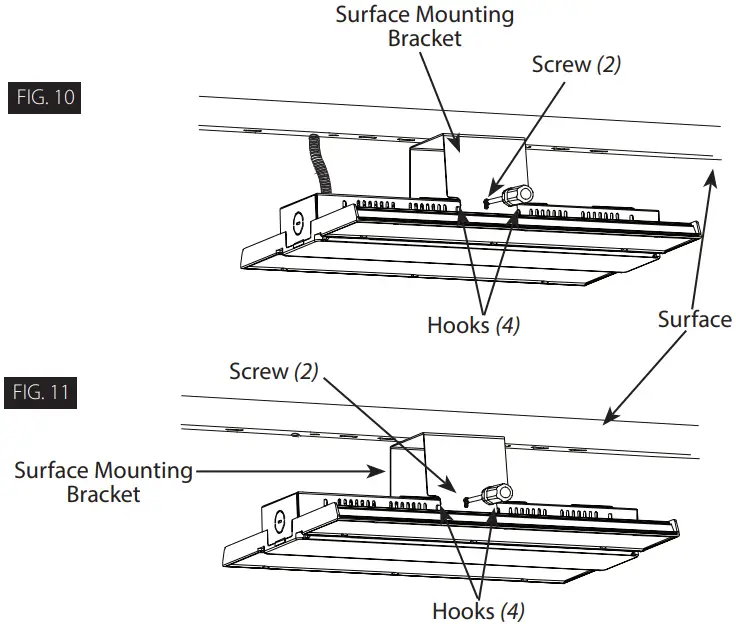 Surface Mounting Bracket

Screw (2)

FIG. 10

Hooks (4)

Surface

Screw (2)

FIG. 11

Surface Mounting Bracket

Hooks (4)