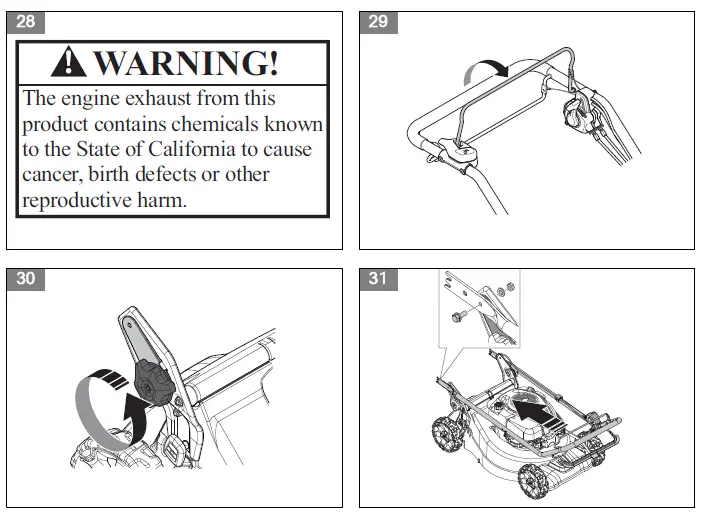 28

WARNING!

The engine exhaust from this product contains chemicals known to the State of California to cause cancer, birth defects or other reproductive harm.

29

30

31