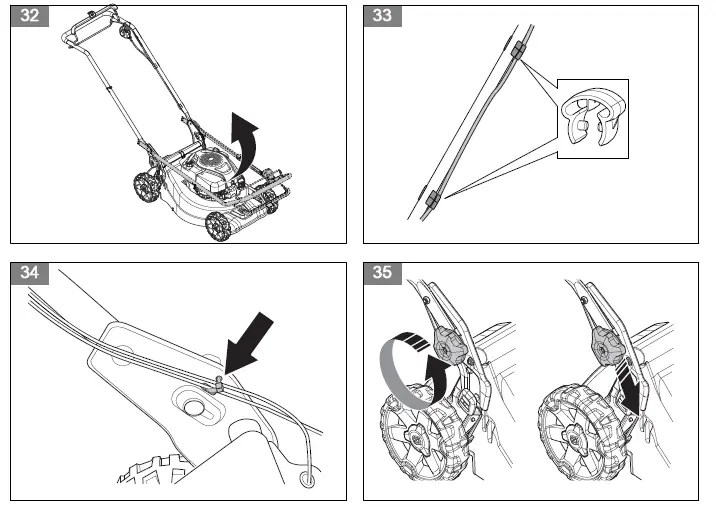 32

33

34

35