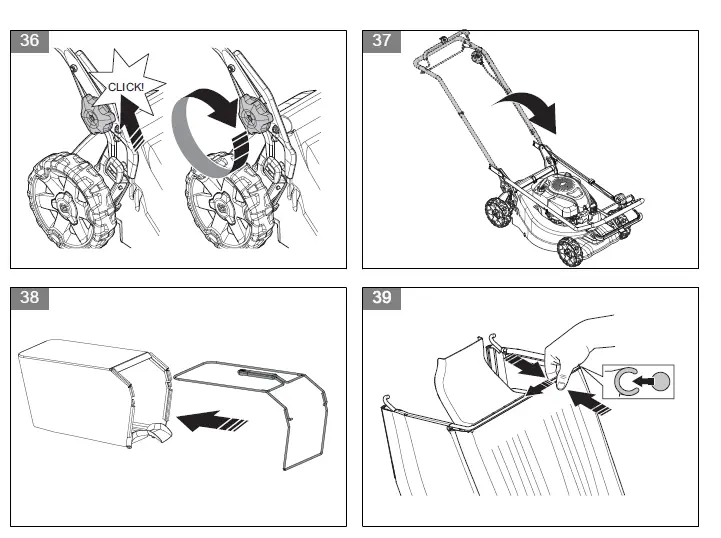 36

CLICK!

37

38

39