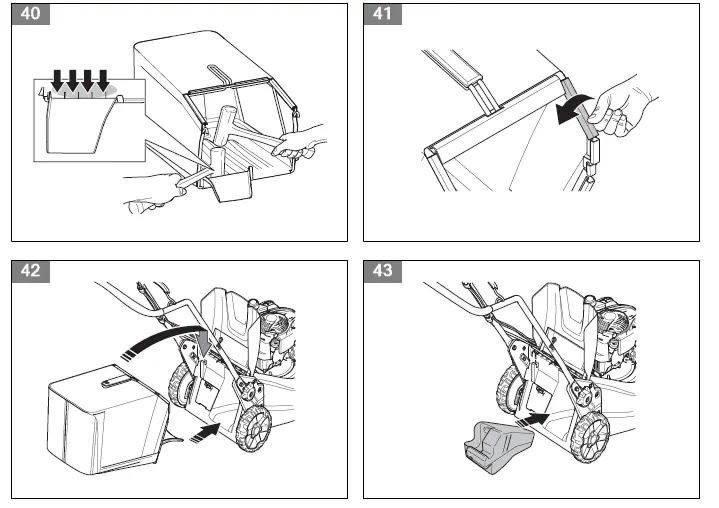 40

41

42

43