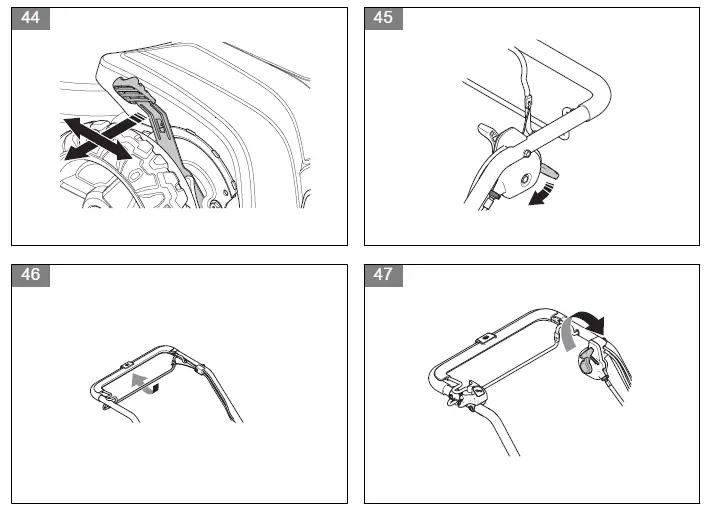 44

45

46

47