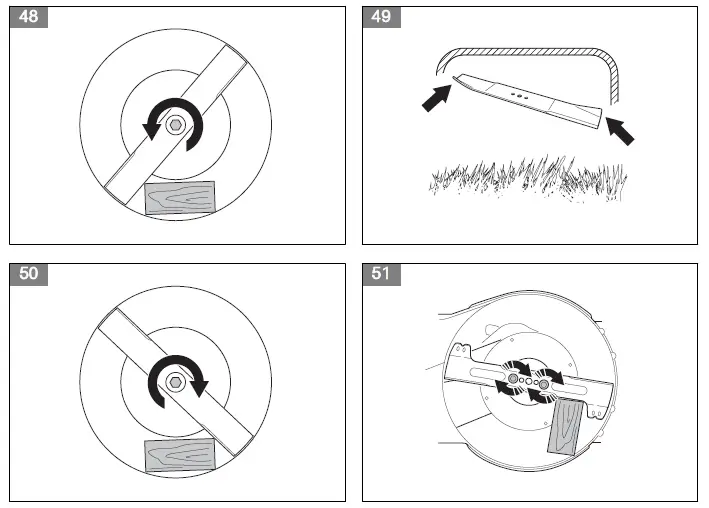 48

49

50

51