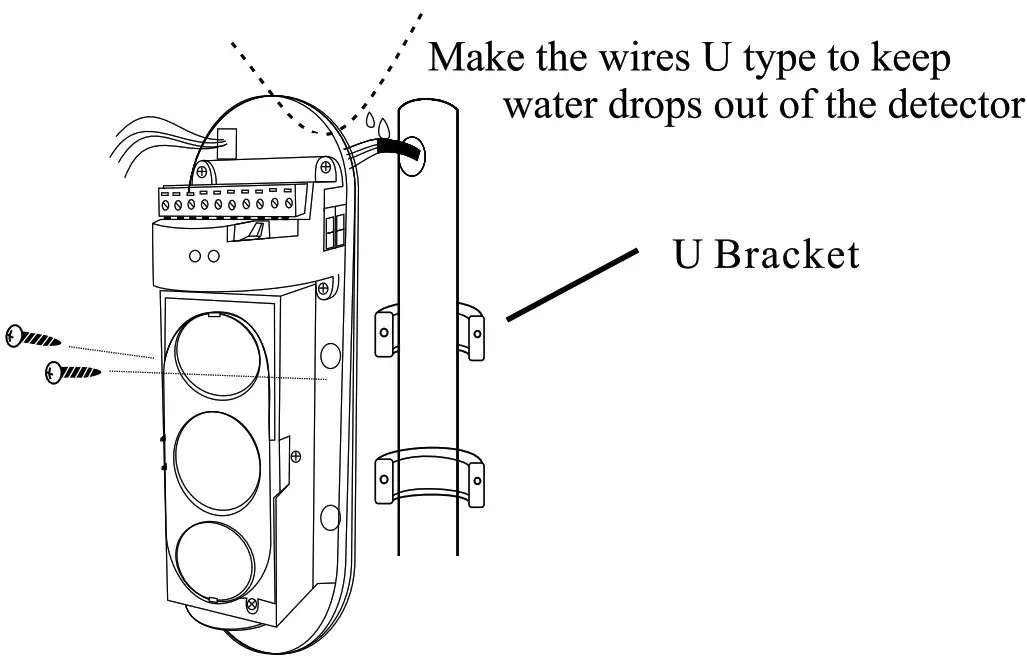 Make the wires U type to keep water drops out of the detector

U Bracket