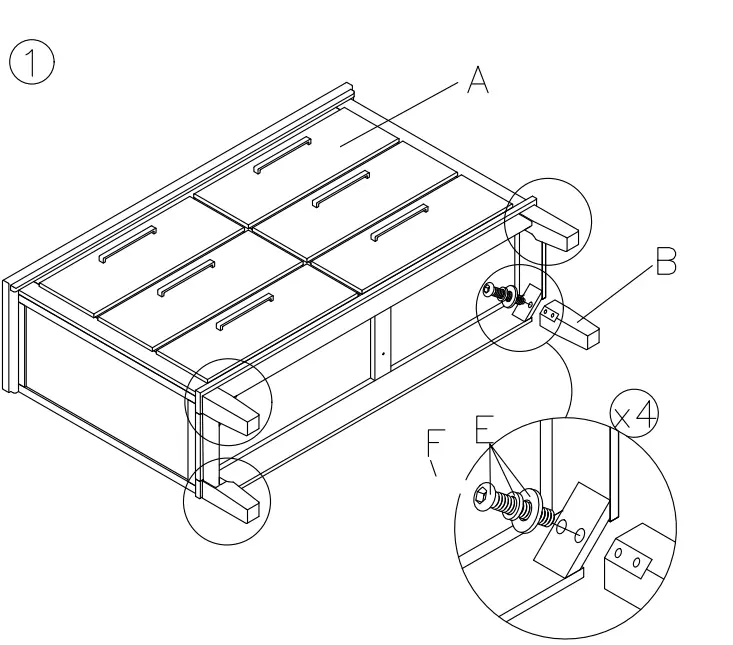 1

A

B

F

E

x4