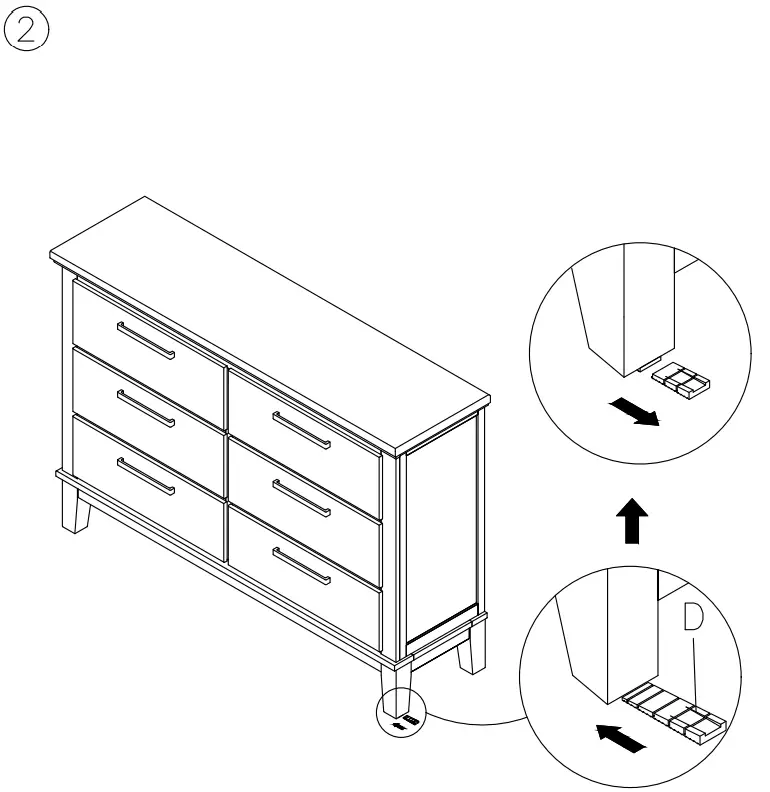 2

D