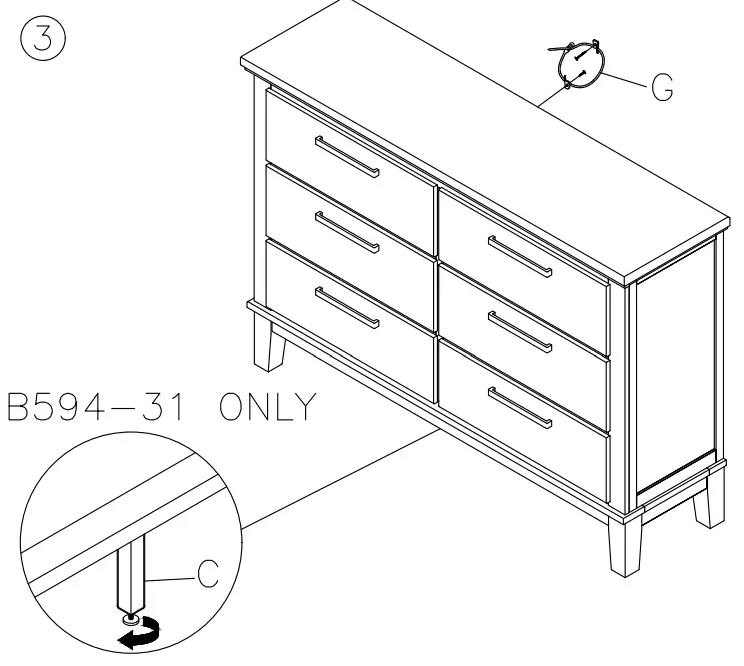 ③

G

B594-31 ONLY

C