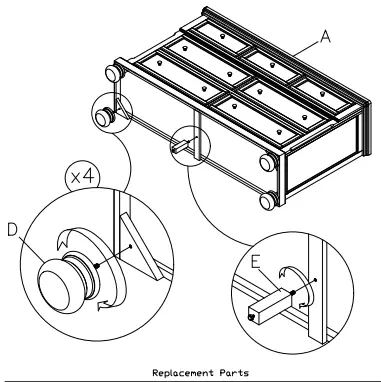 A

x4

D

E

Replacement Parts