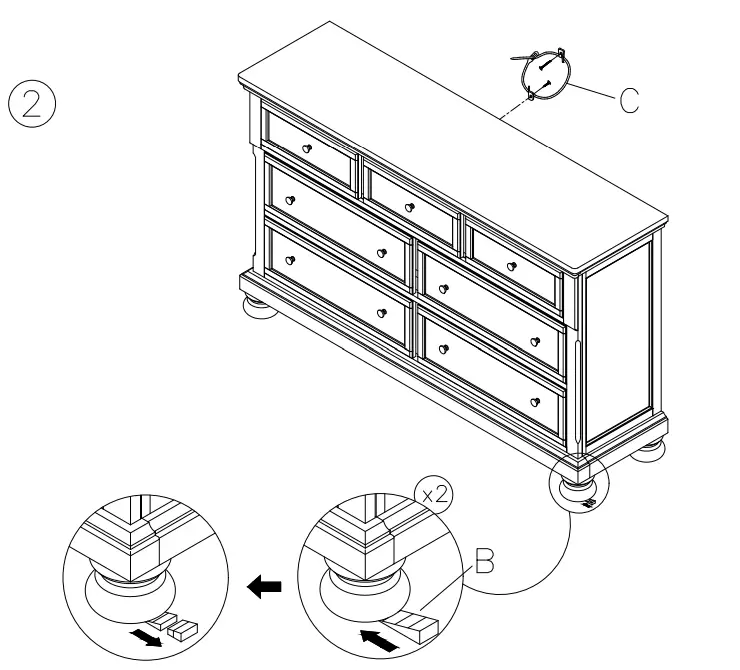 ②

C

x2

B