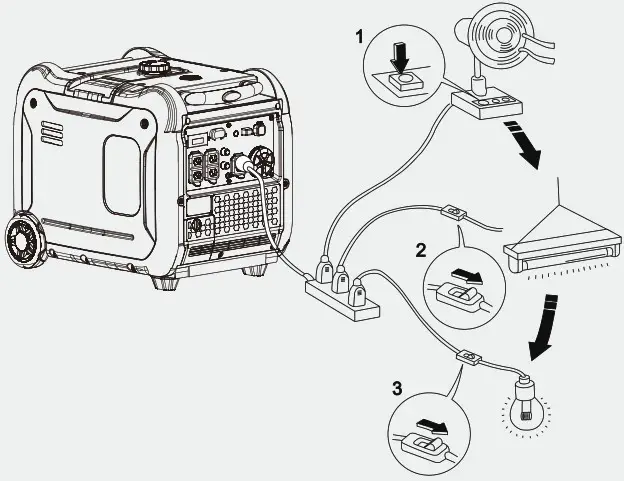 1

2

3