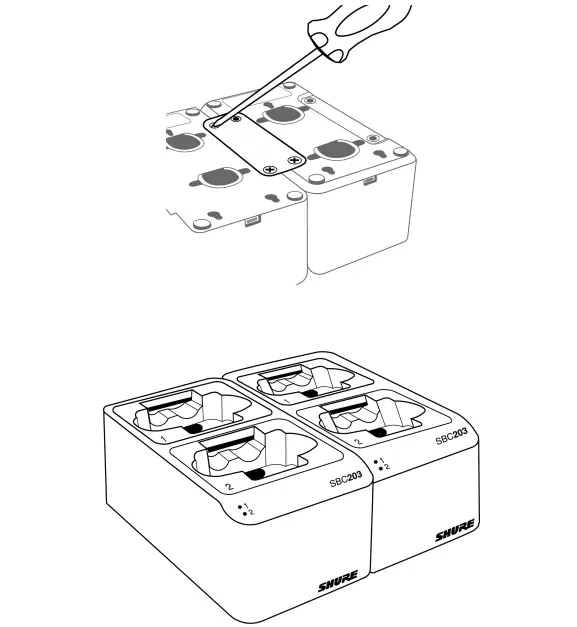 1
2
SBC203
1
2
SHURE
1
2
SBC203
1
2
SHURE