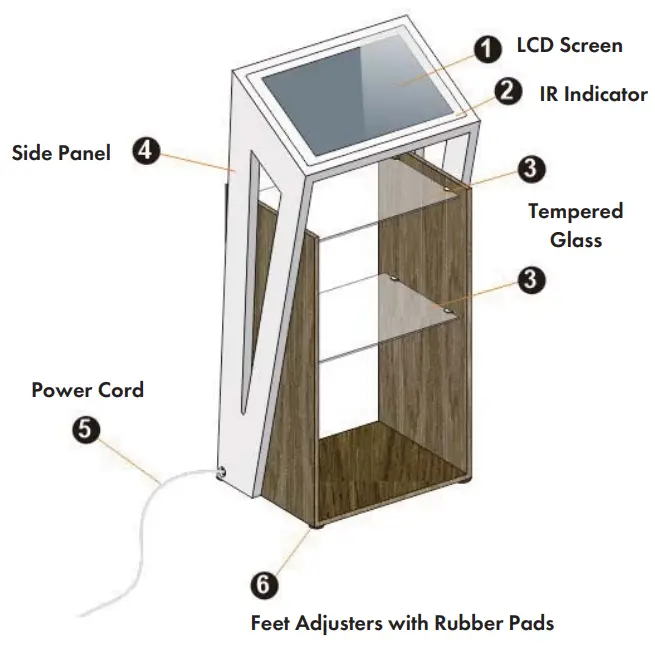 1 LCD Screen

2 IR Indicator

Side Panel 4

3

Tempered Glass

3

Power Cord

5

6

Feet Adjusters with Rubber Pads