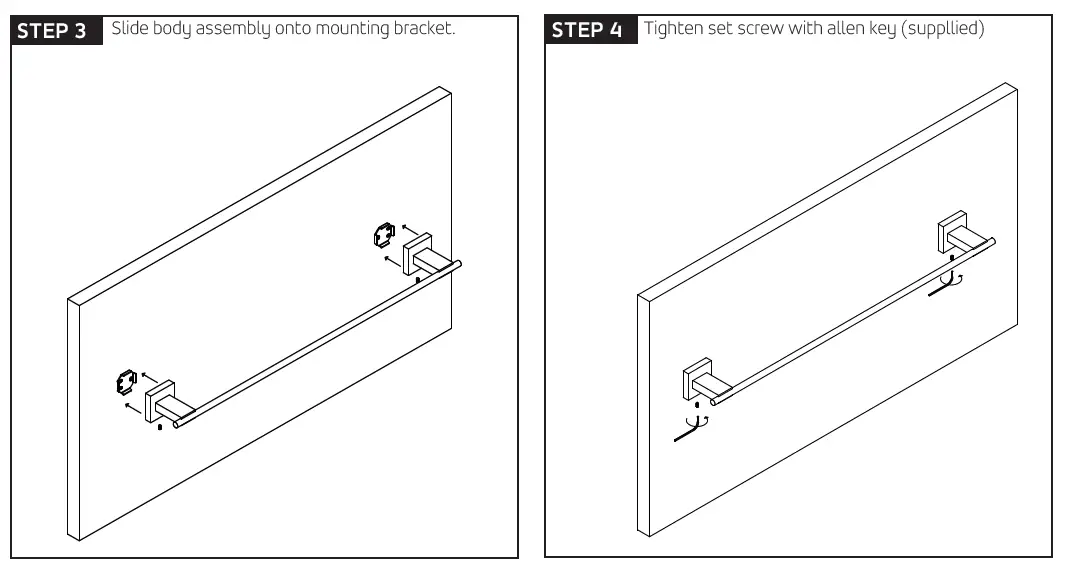 STEP 3 Slide body assembly onto mounting bracket.

STEP 4 Tighten set screw with allen key (suppllied)