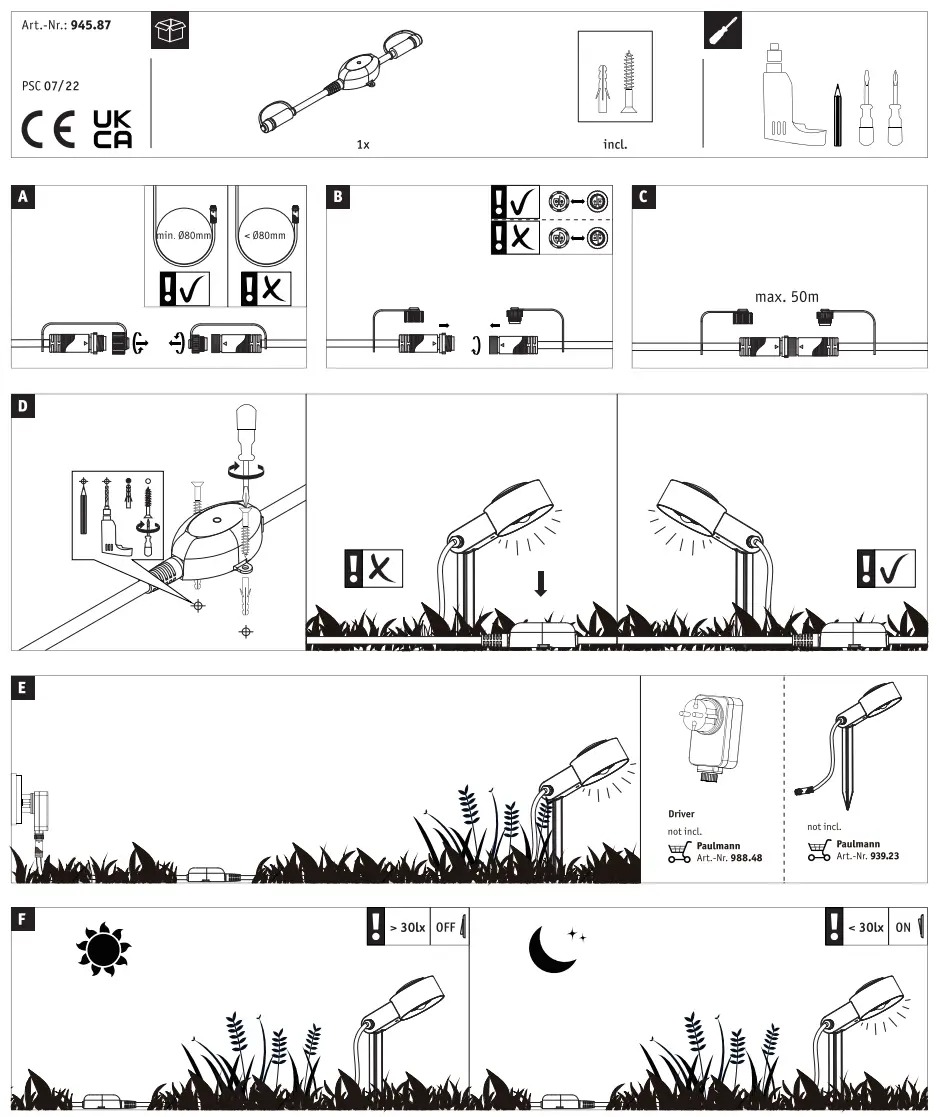 Art.-Nr.: 945.87

PSC 07/22

CE UK CA

1x

incl.

A

min. Ø80mm

< Ø80mm

B

C

max. 50m

D

E

Driver

not incl.

Paulmann
Art.-Nr. 988.48

not incl.

Paulmann
Art.-Nr. 939.23

F

> 30lx OFF

< 30lx ON